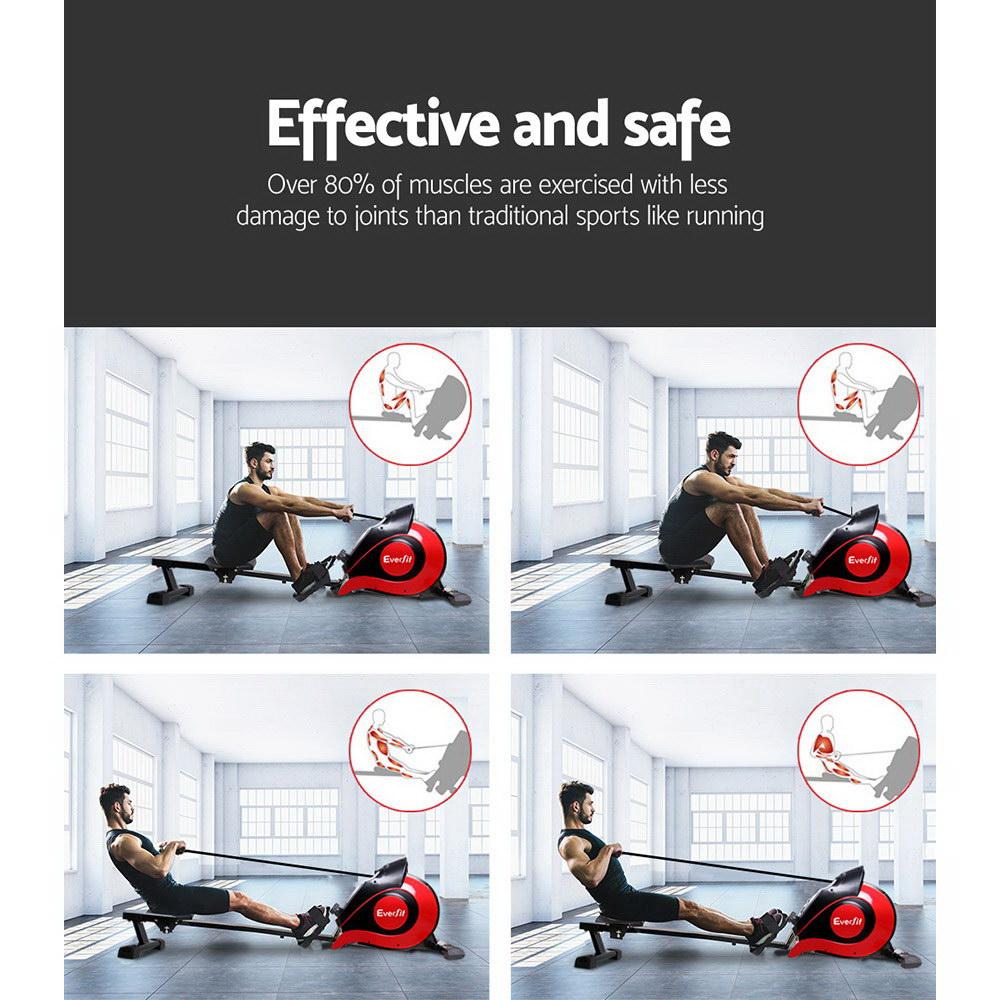 Effective and safe

Over 80% of muscles are exercised with less damage to joints than traditional sports like running

Everfit

Everfit

Everfit

Everfit